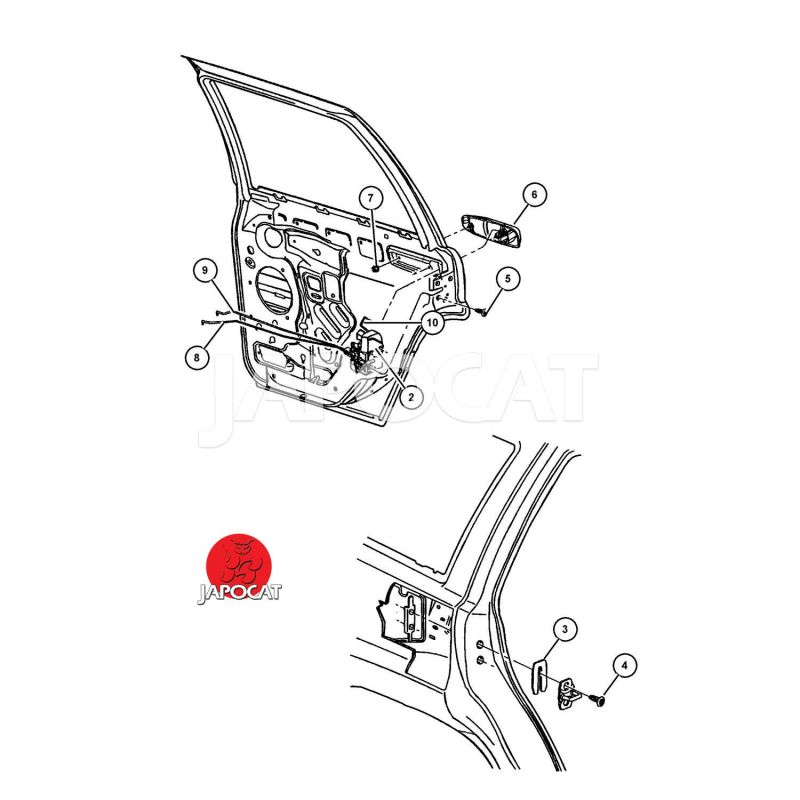 7
6
9
5
10
8
2
JAPOCAT
JAPOCAT
3
4