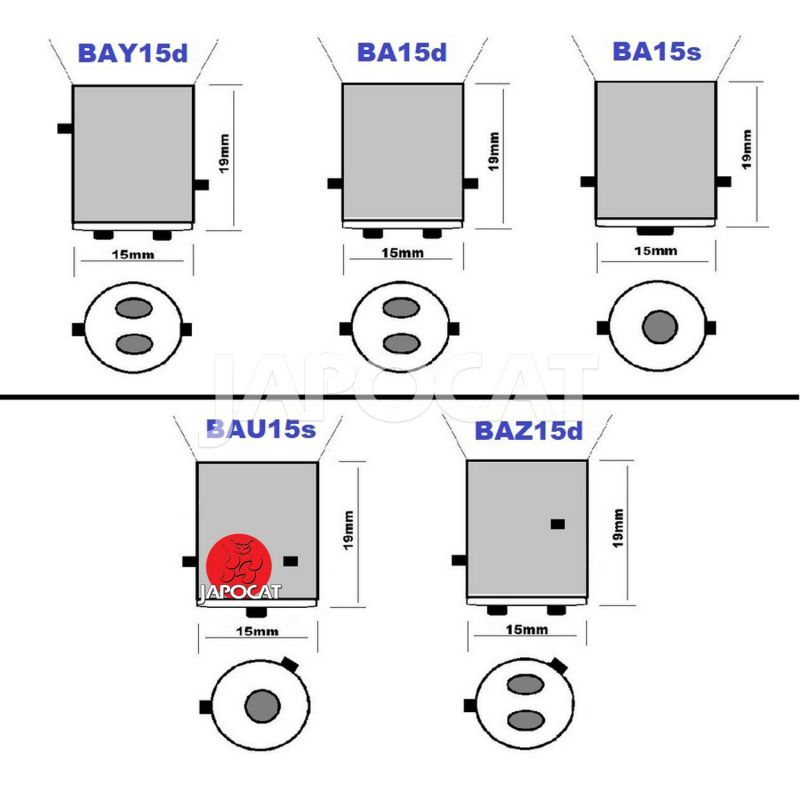 BAY15d

19mm

15mm

BA15d

19mm

15mm

BA15s

19mm

15mm

JAPOCAT

BAU15s

19mm

JAPOCAT

15mm

BAZ15d

19mm

15mm