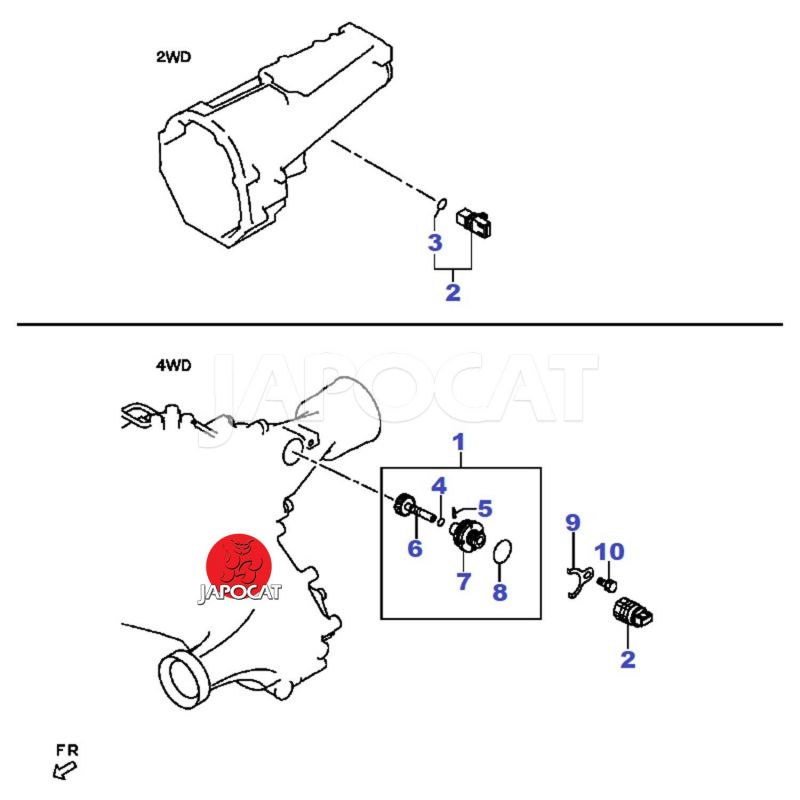 2WD

3

2

4WD

JAPOCAT

1

4

5

6

7

8

9

10

2

JAPOCAT

FR