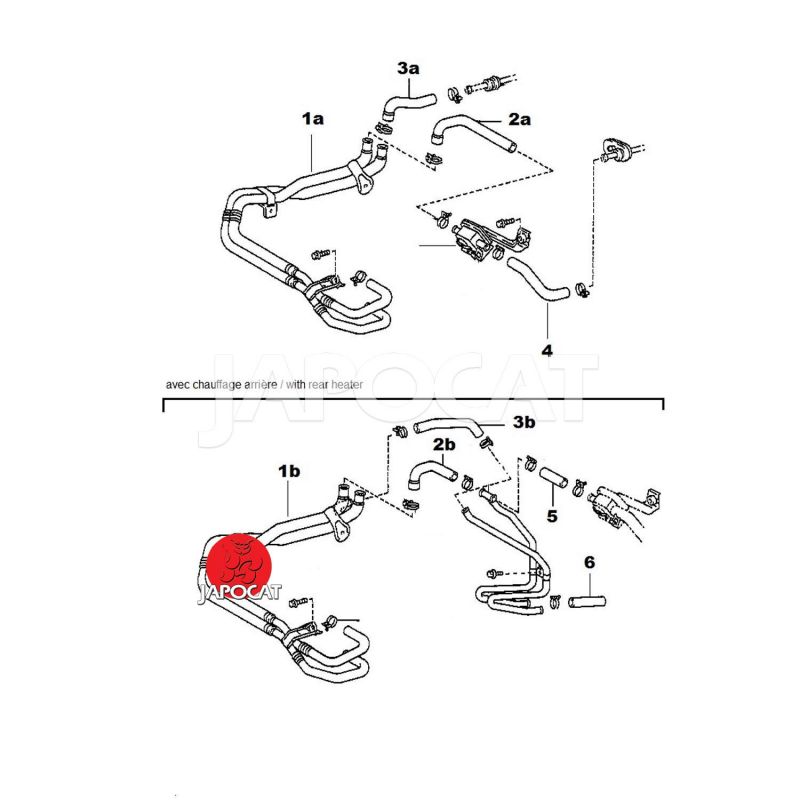 3a

1a

2a

4

JAPOCAT

avec chauffage arrière / with rear heater

3b

2b

1b

5

6

JAPOCAT