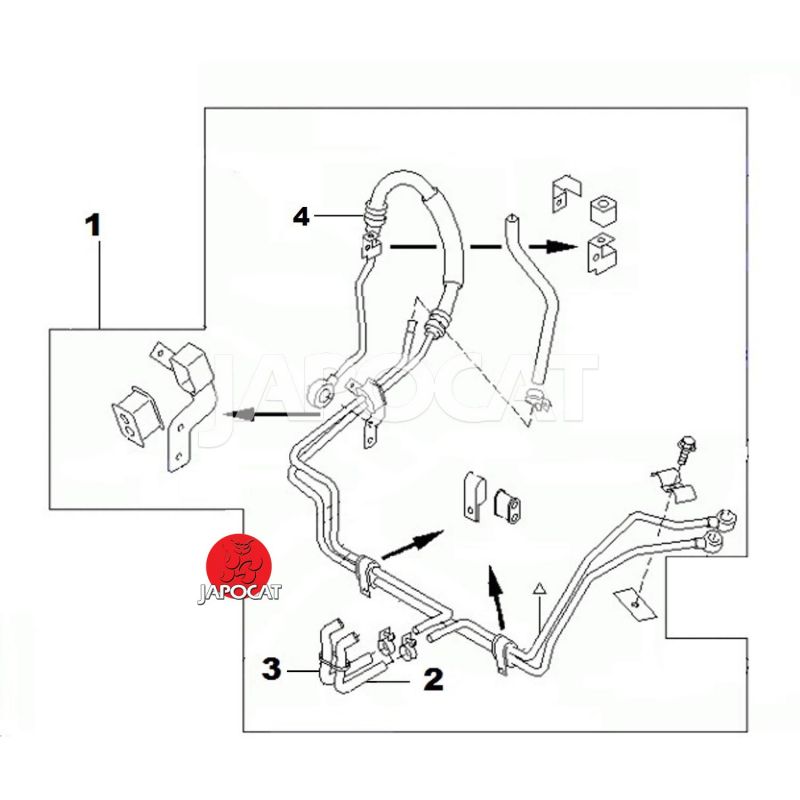 1
4
JAPOCAT
JAPOCAT
3
2