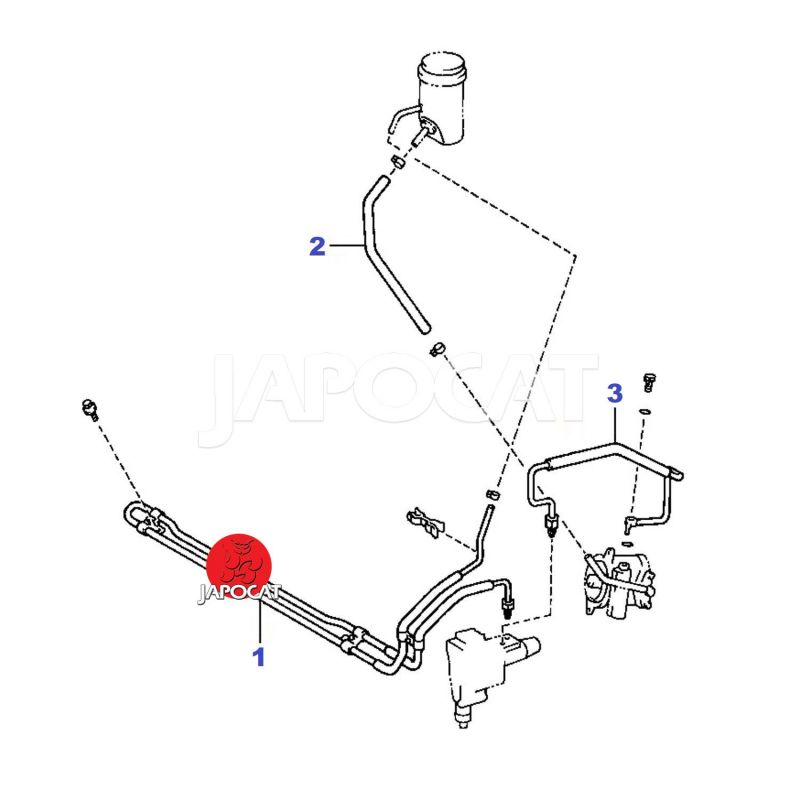 2

JAPOCAT

3

JAPOCAT

1