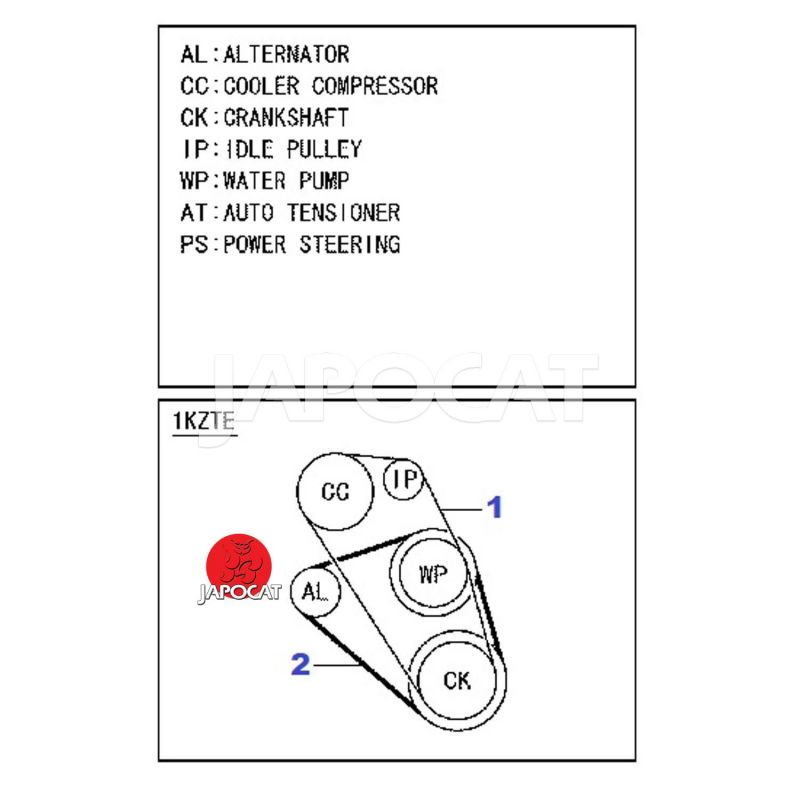 AL:ALTERNATOR
CC:COOLER COMPRESSOR
CK:CRANKSHAFT
IP:IDLE PULLEY
WP:WATER PUMP
AT:AUTO TENSIONER
PS:POWER STEERING

JAPOCAT

1KZTE

CC
IP
1
WP
AL
JAPOCAT
2
CK