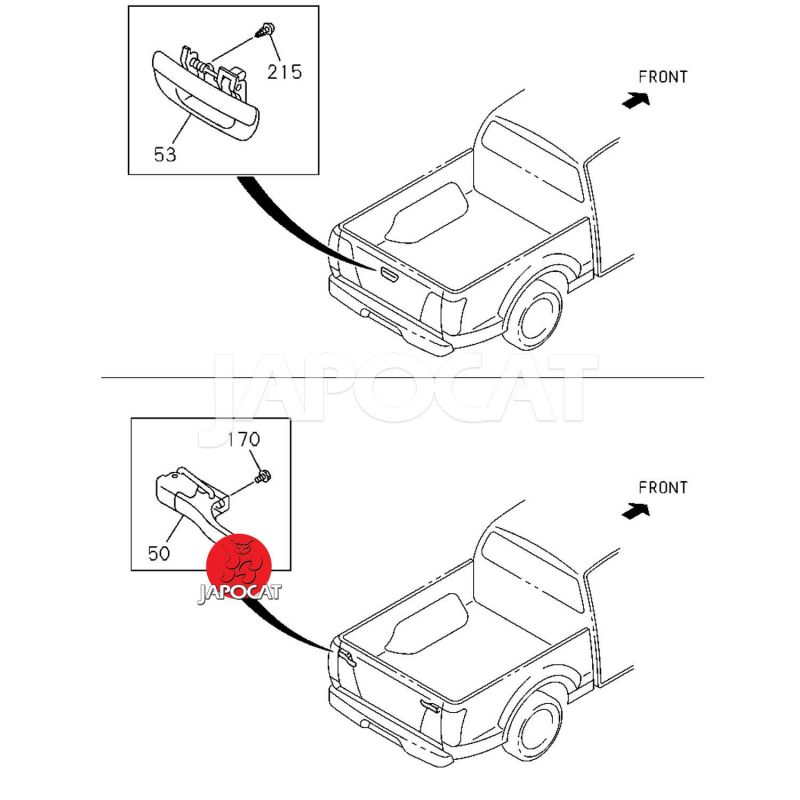 215

53

FRONT

JAPOCAT

170

50

JAPOCAT

FRONT