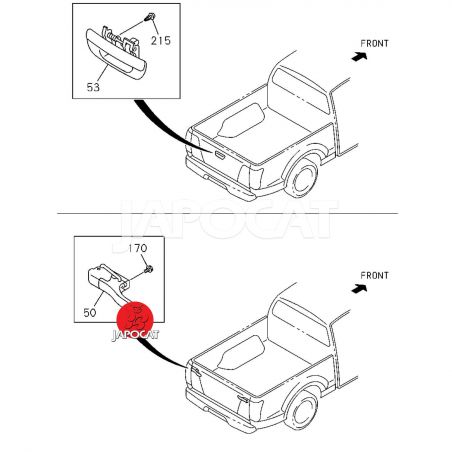 215
53
FRONT
JAPOCAT
170
50
JAPOCAT
FRONT