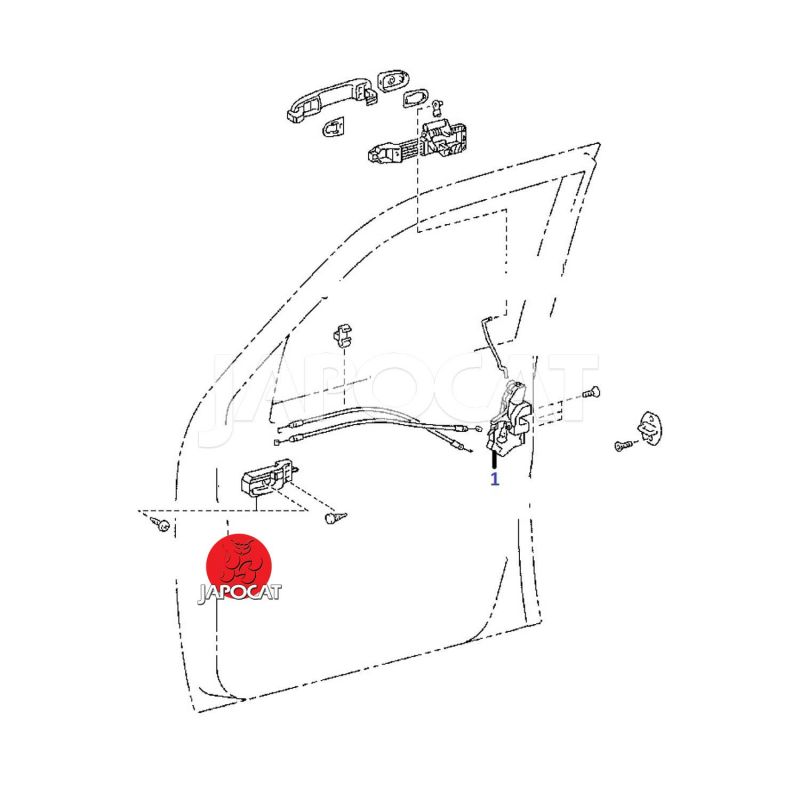 JAPOCAT

1

JAPOCAT