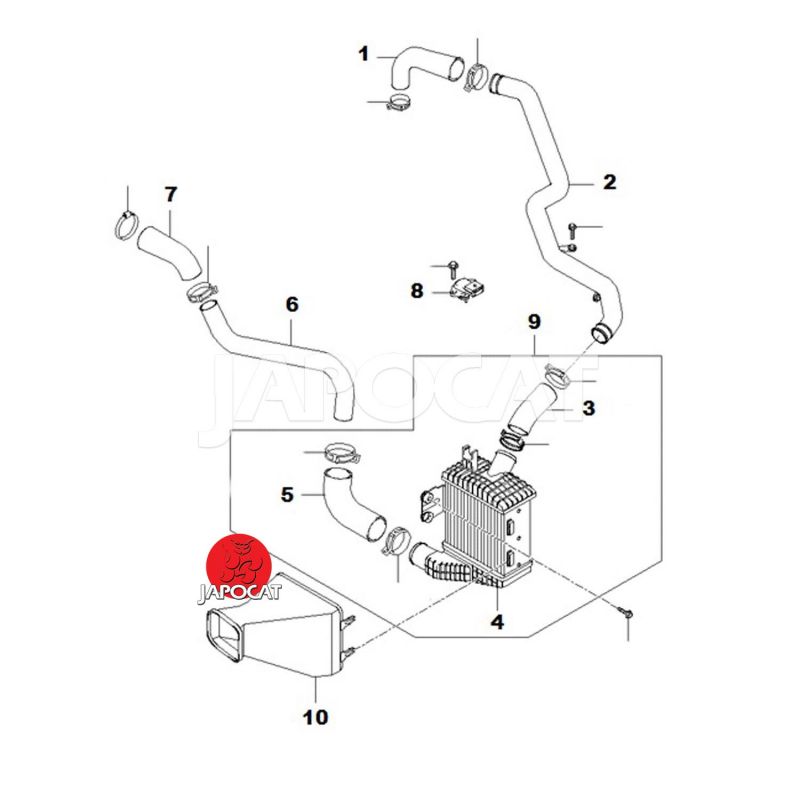 1
2
7
8
6
9
JAPOCAT
3
5
JAPOCAT
4
10