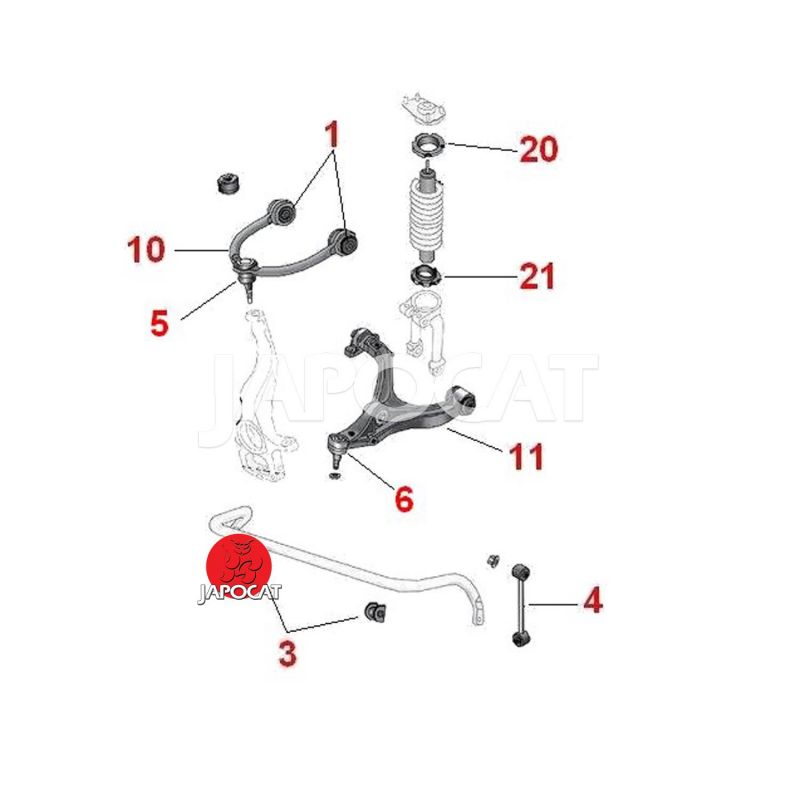 1
20
10
21
5
JAPOCAT
11
6
JAPOCAT
4
3