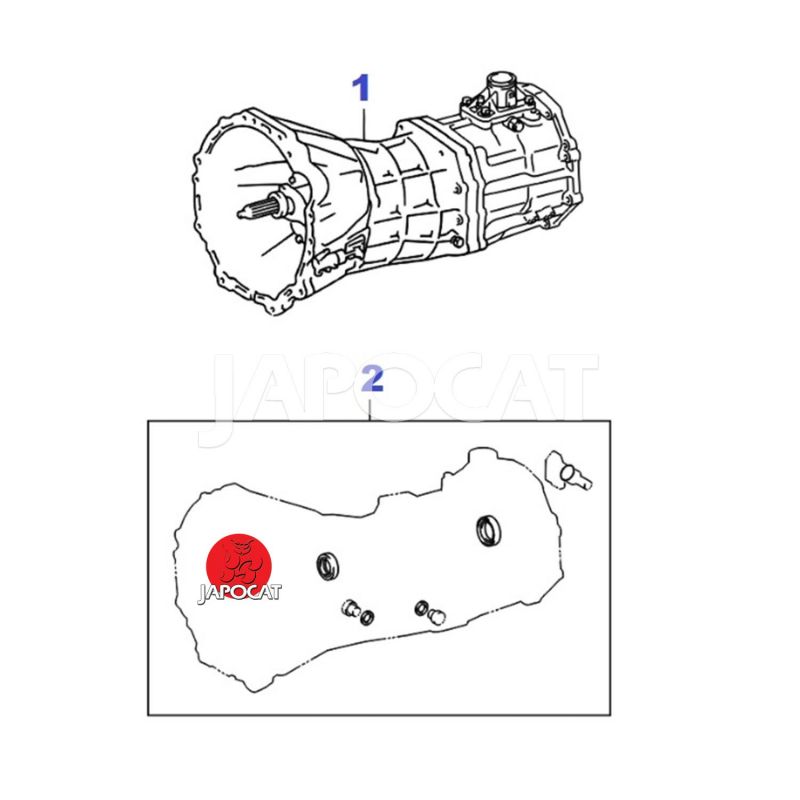 1

JAPOCAT

2

JAPOCAT