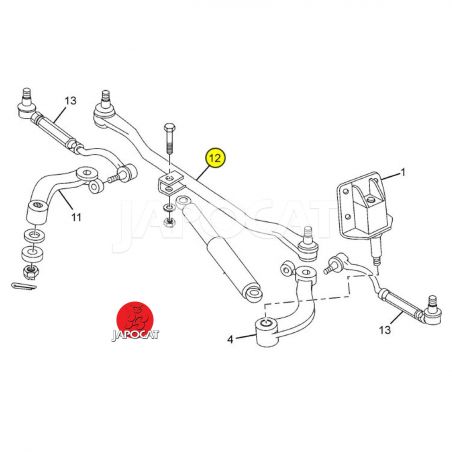 13
12
1
11
JAPOCAT
JAPOCAT
4
13