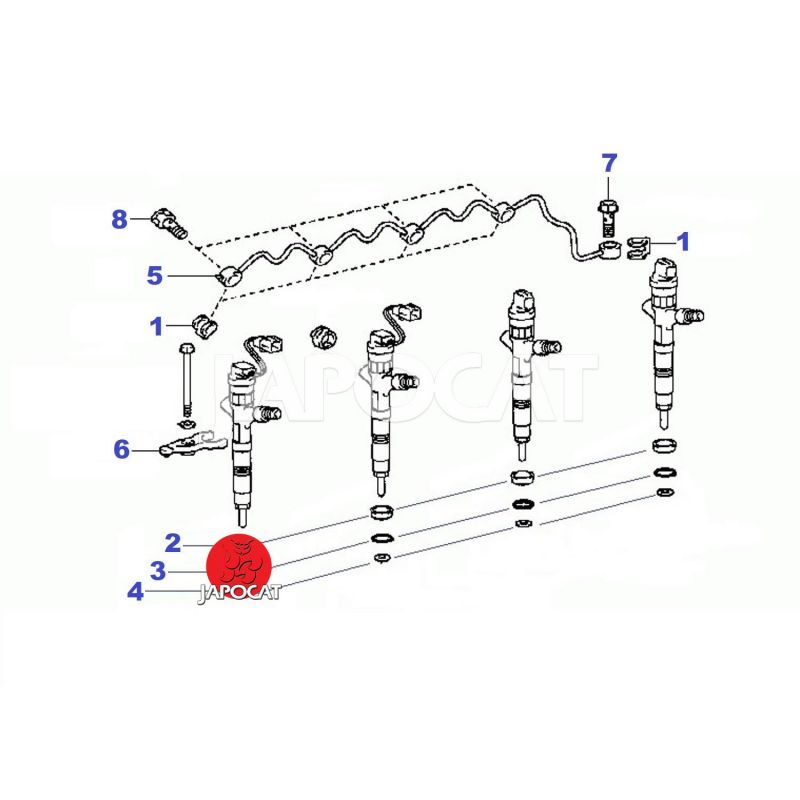 7
8
1
5
1
JAPOCAT
6
2
3
4
JAPOCAT