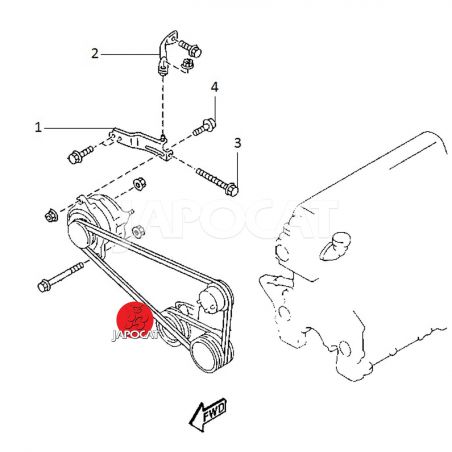 2
4
1
3
JAPOCAT
JAPOCAT
FWD