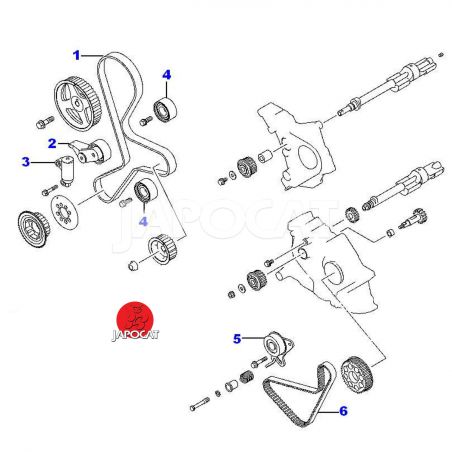 1
4
2
3
4
JAPOCAT
JAPOCAT
5
6