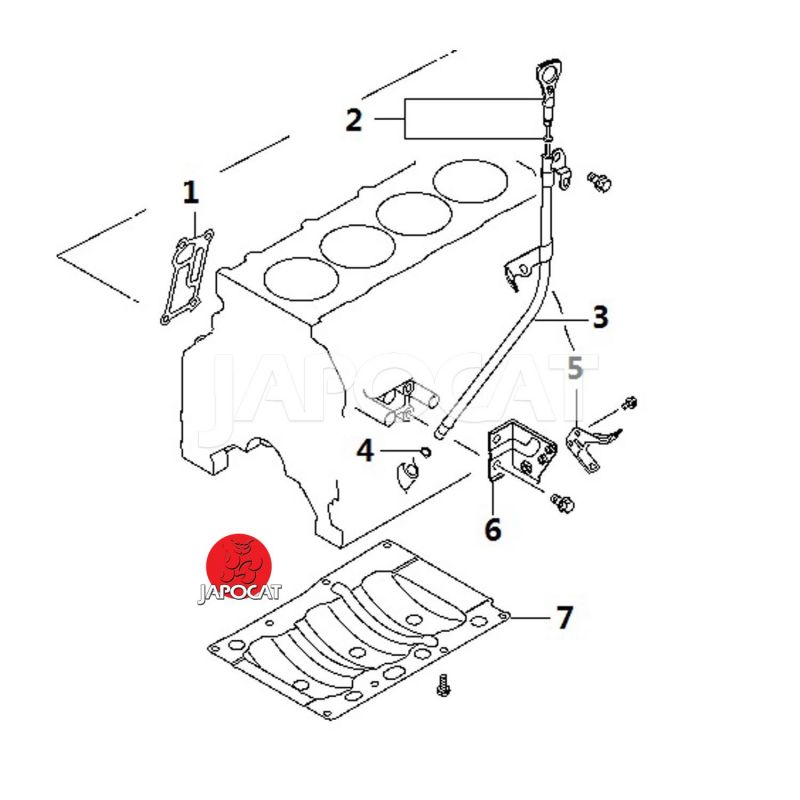 2
1
3
JAPOCAT
5
4
6
JAPOCAT
7