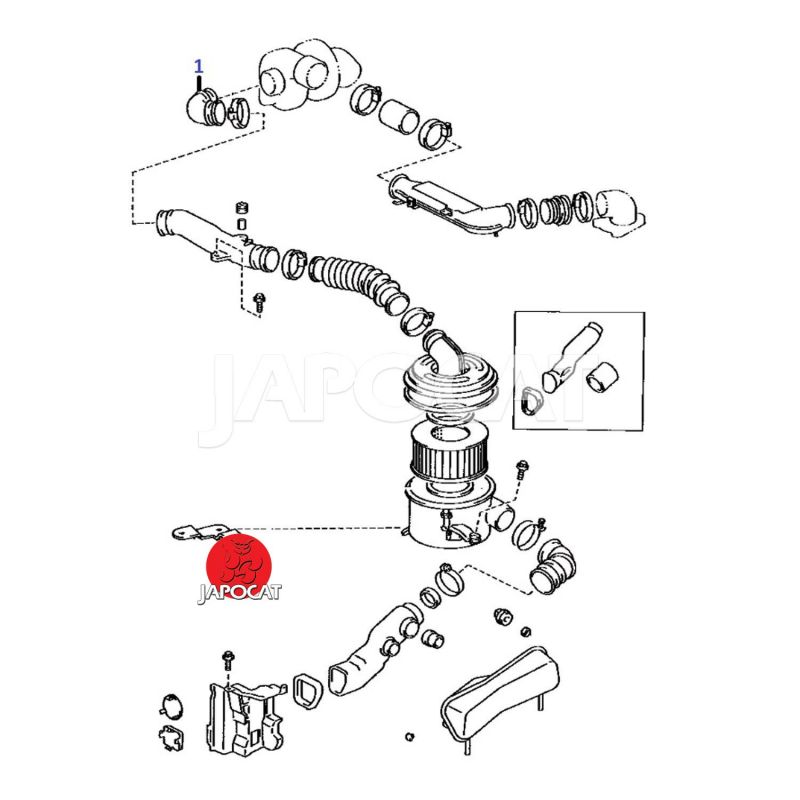 1

JAPOCAT

JAPOCAT