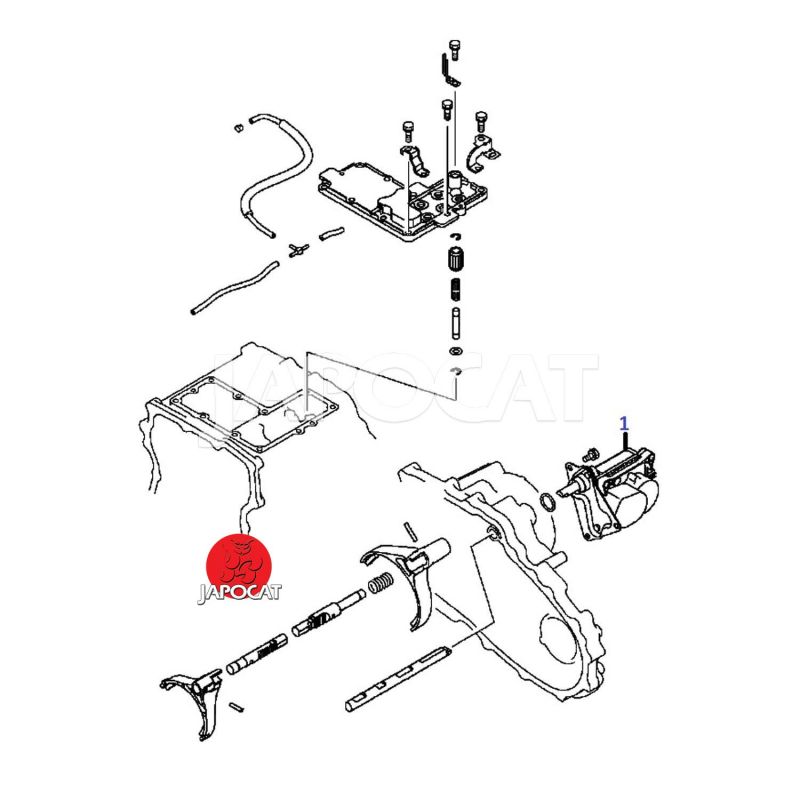 JAPOCAT

1

JAPOCAT