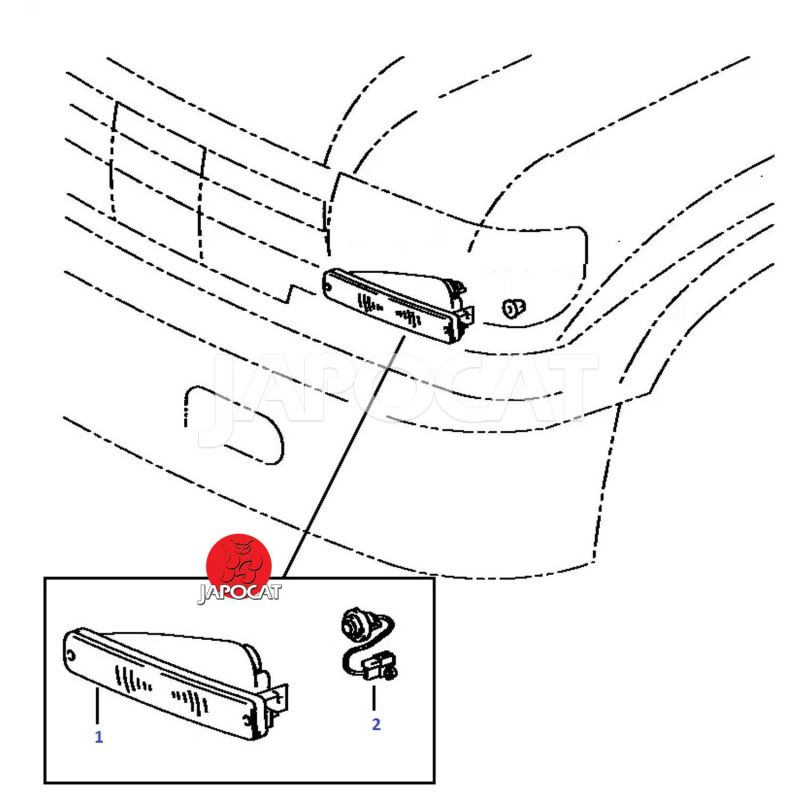 JAPOCAT

JAPOCAT

1

2