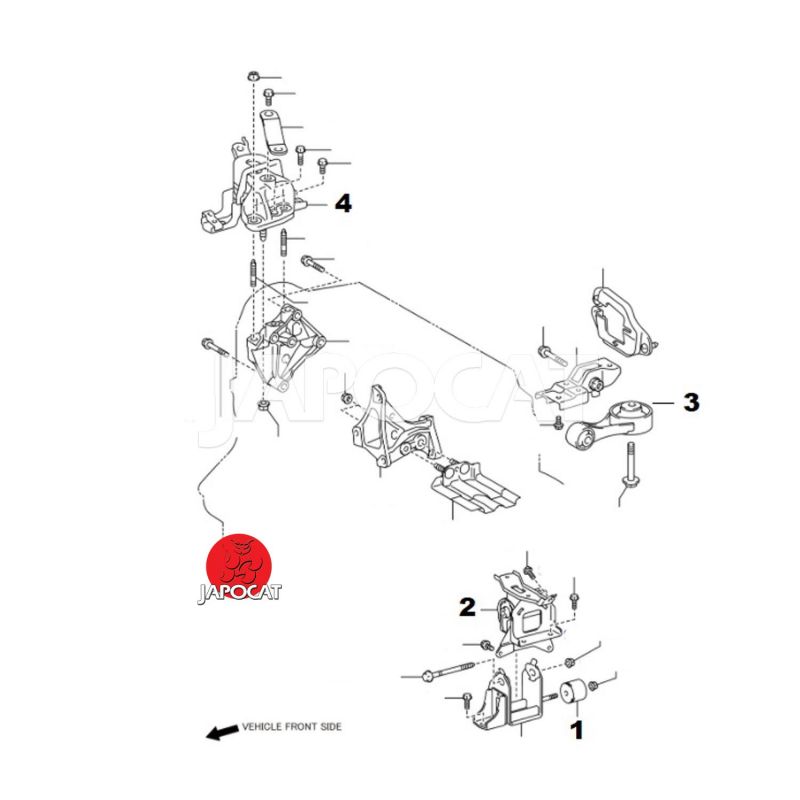 4

JAPOCAT

3

JAPOCAT

2

VEHICLE FRONT SIDE

1