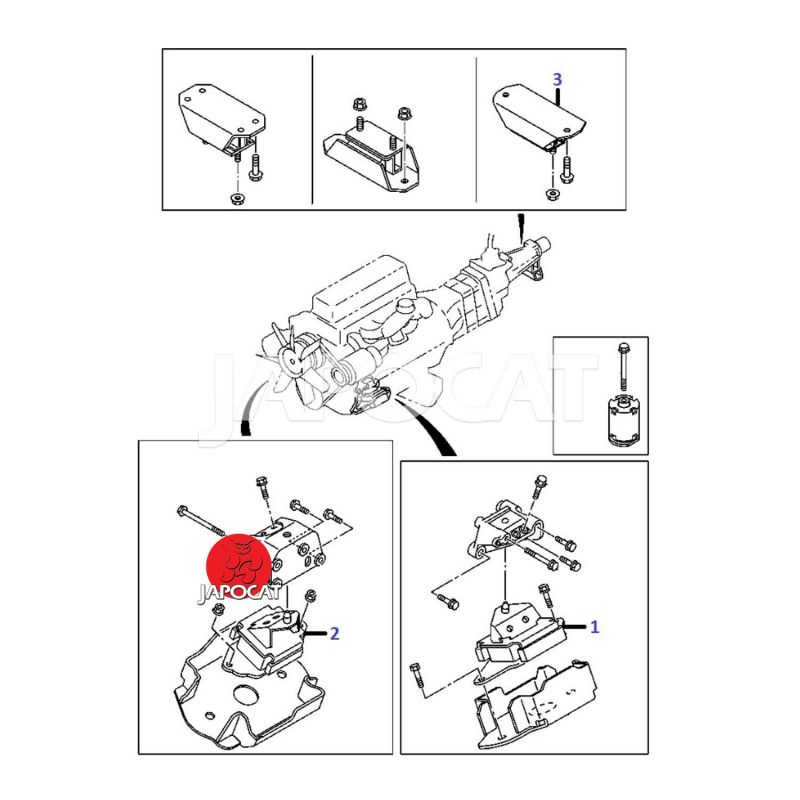 3
JAPOCAT
JAPOCAT
2
1