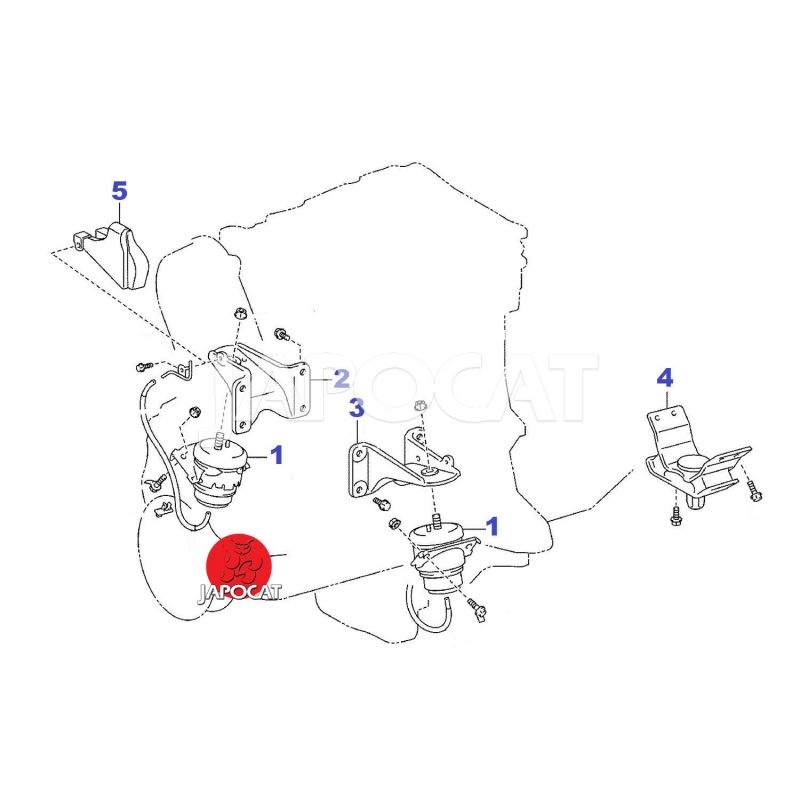 5

JAPOCAT

2

4

3

1

1

JAPOCAT