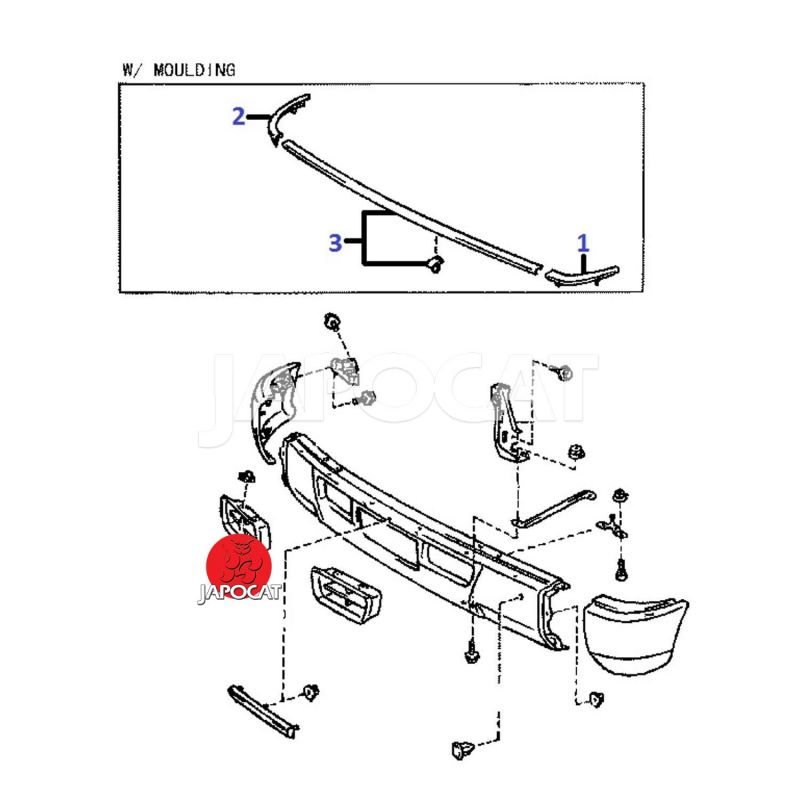 W/ MOULDING

2

3

1

JAPOCAT

JAPOCAT