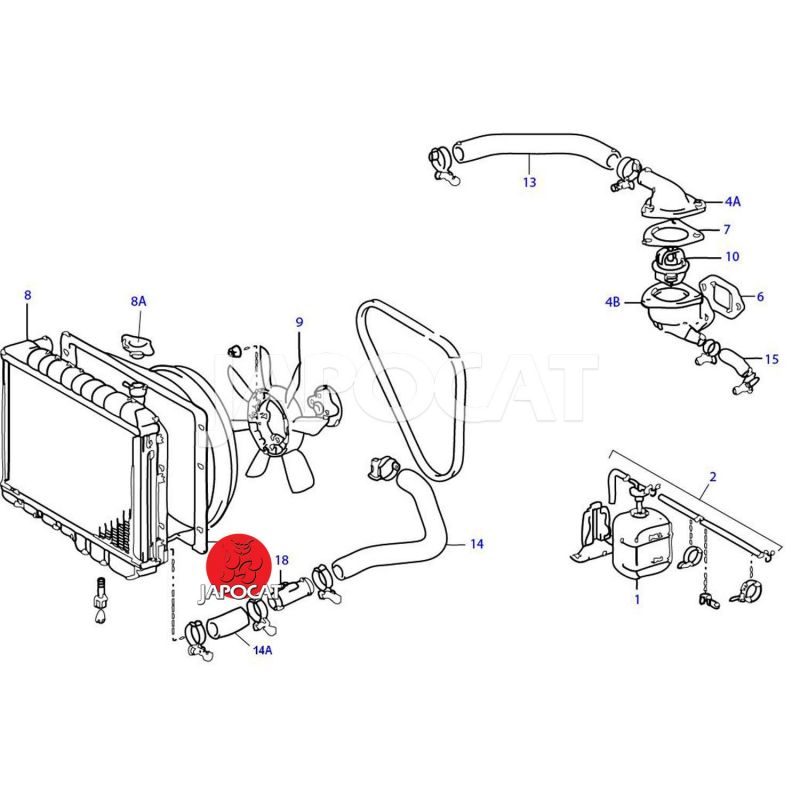 13
4A
7
10
4B
6
15
8
8A
9
JAPOCAT
2
14
1
18
JAPOCAT
14A