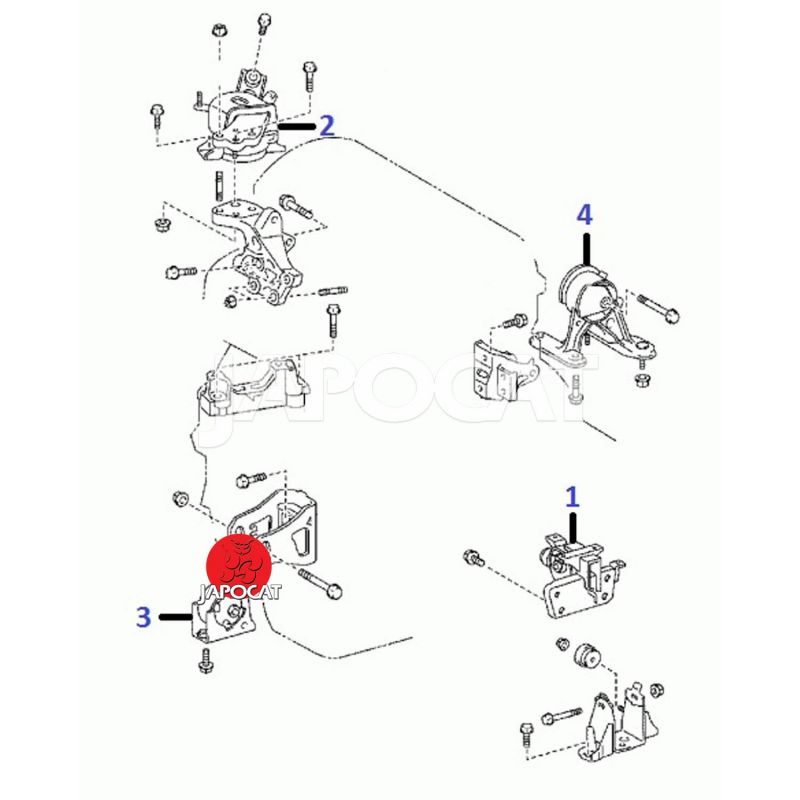 2
4
JAPOCAT
1
JAPOCAT
3