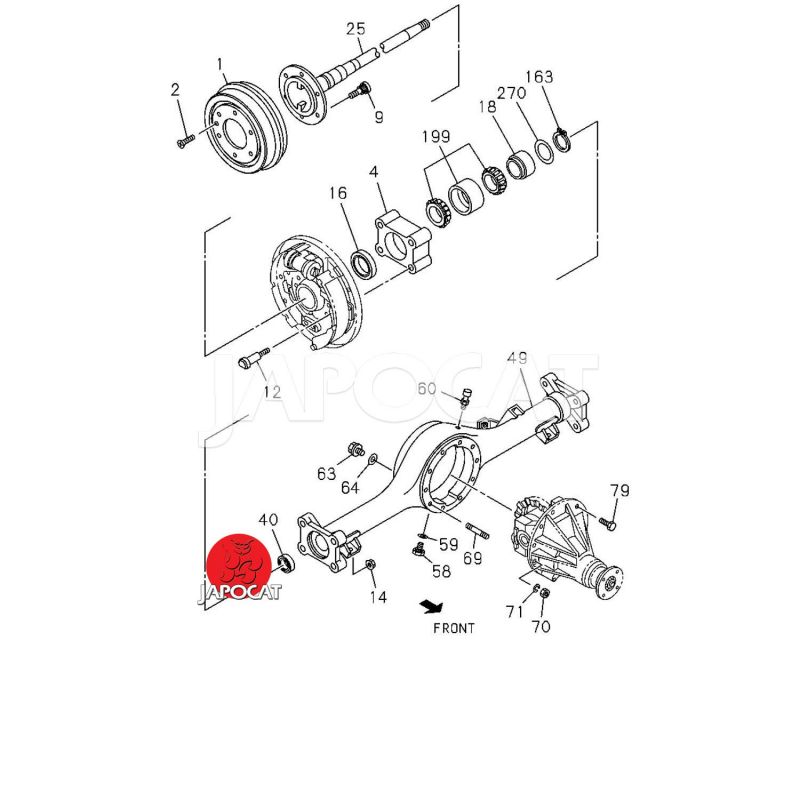 25
1
2
9
163
270
18
199
4
16
12
JAPOCAT
49
60
63
64
79
40
59
69
58
14
71
70
FRONT
JAPOCAT