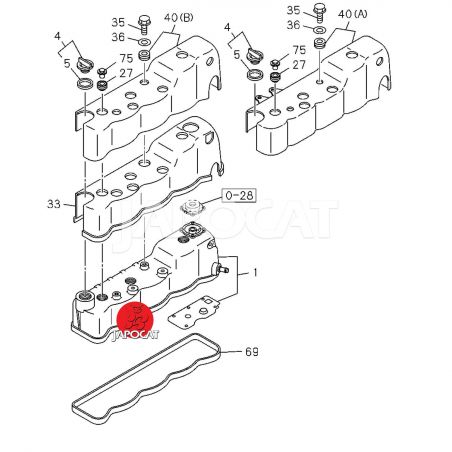 35
40(B)
36
4
75
5
27
35
40(A)
36
4
75
5
27
33
0-28
JAPOCAT
1
JAPOCAT
69