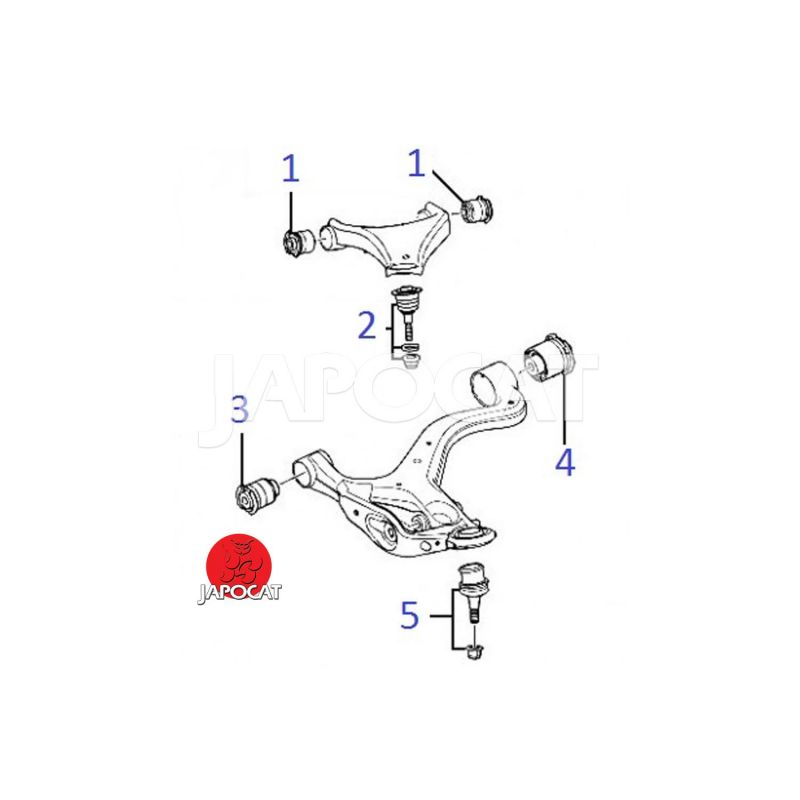 1
1
2
JAPOCAT
3
4
JAPOCAT
5