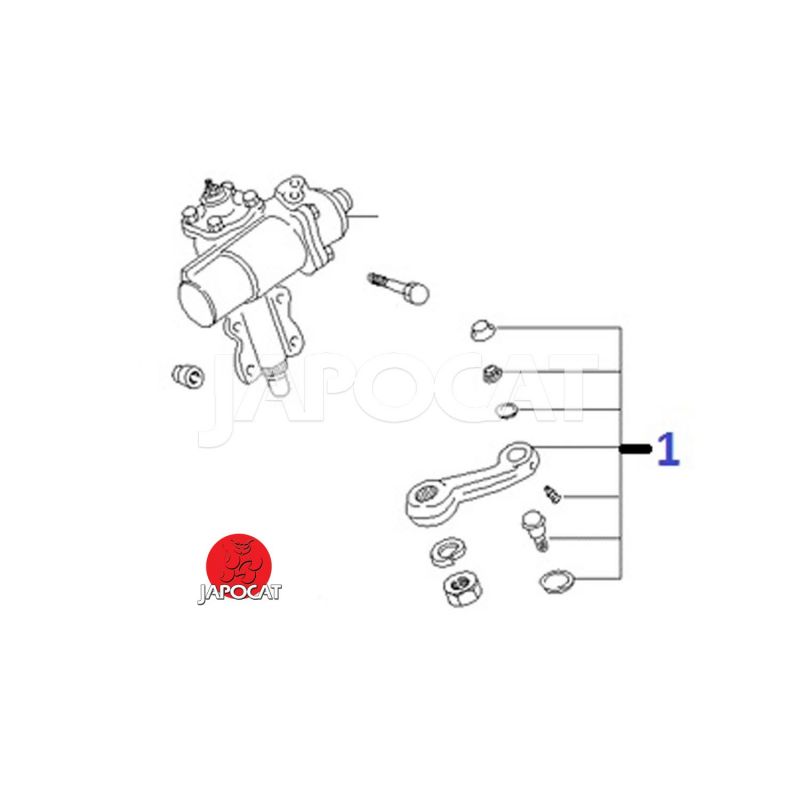 JAPOCAT

1

JAPOCAT