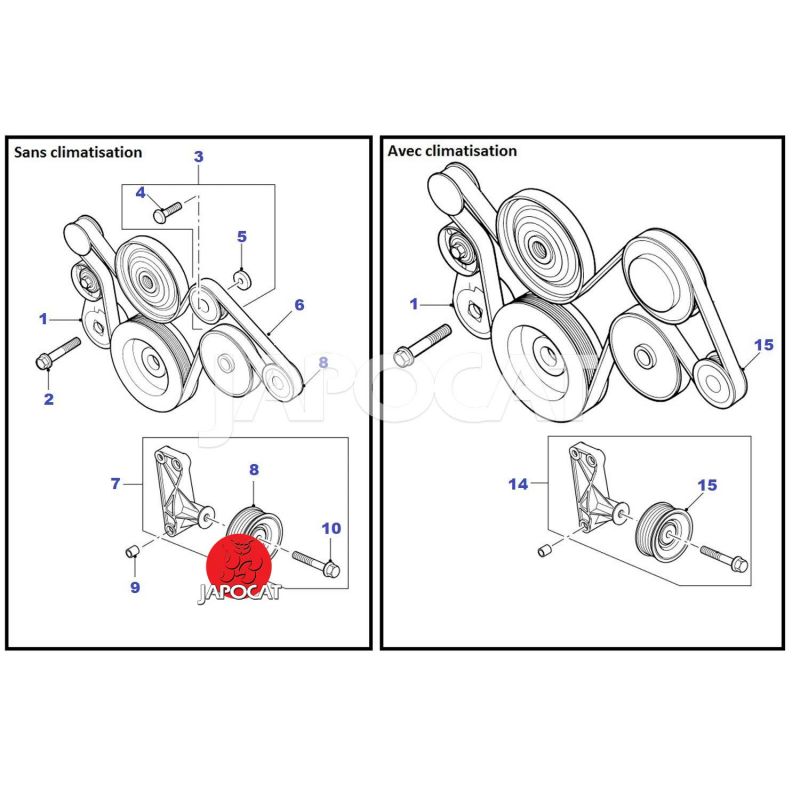 Sans climatisation

3
4
5
1
6
8
2
7
8
10
9
JAPOCAT

Avec climatisation

1
15
14
15

JAPOCAT