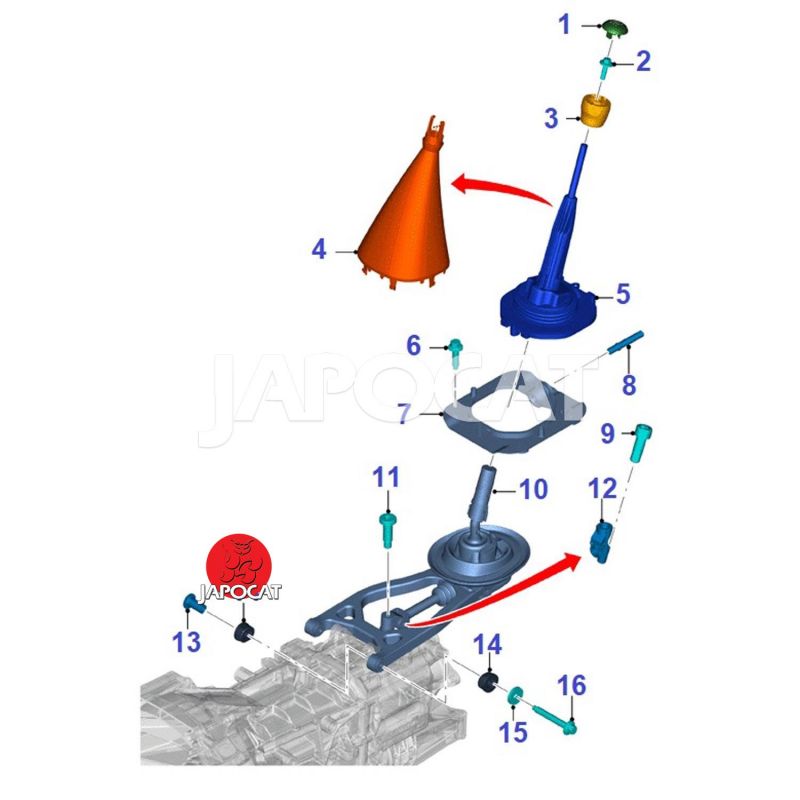 1
2
3
4
5
6
JAPOCAT
8
7
9
11
10
12
JAPOCAT
13
14
16
15